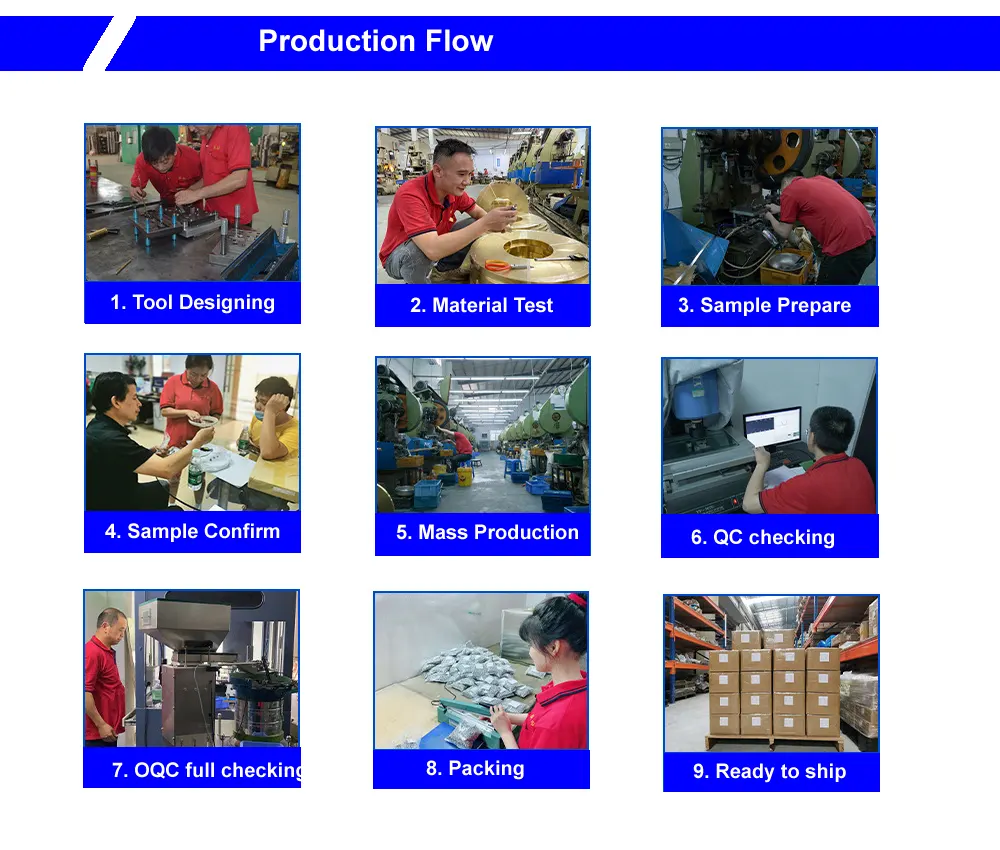 Production Flow

1. Tool Designing

2. Material Test

3. Sample Prepare

4. Sample Confirm

5. Mass Production

6. QC checking

7. OQC full checking

8. Packing

9. Ready to ship